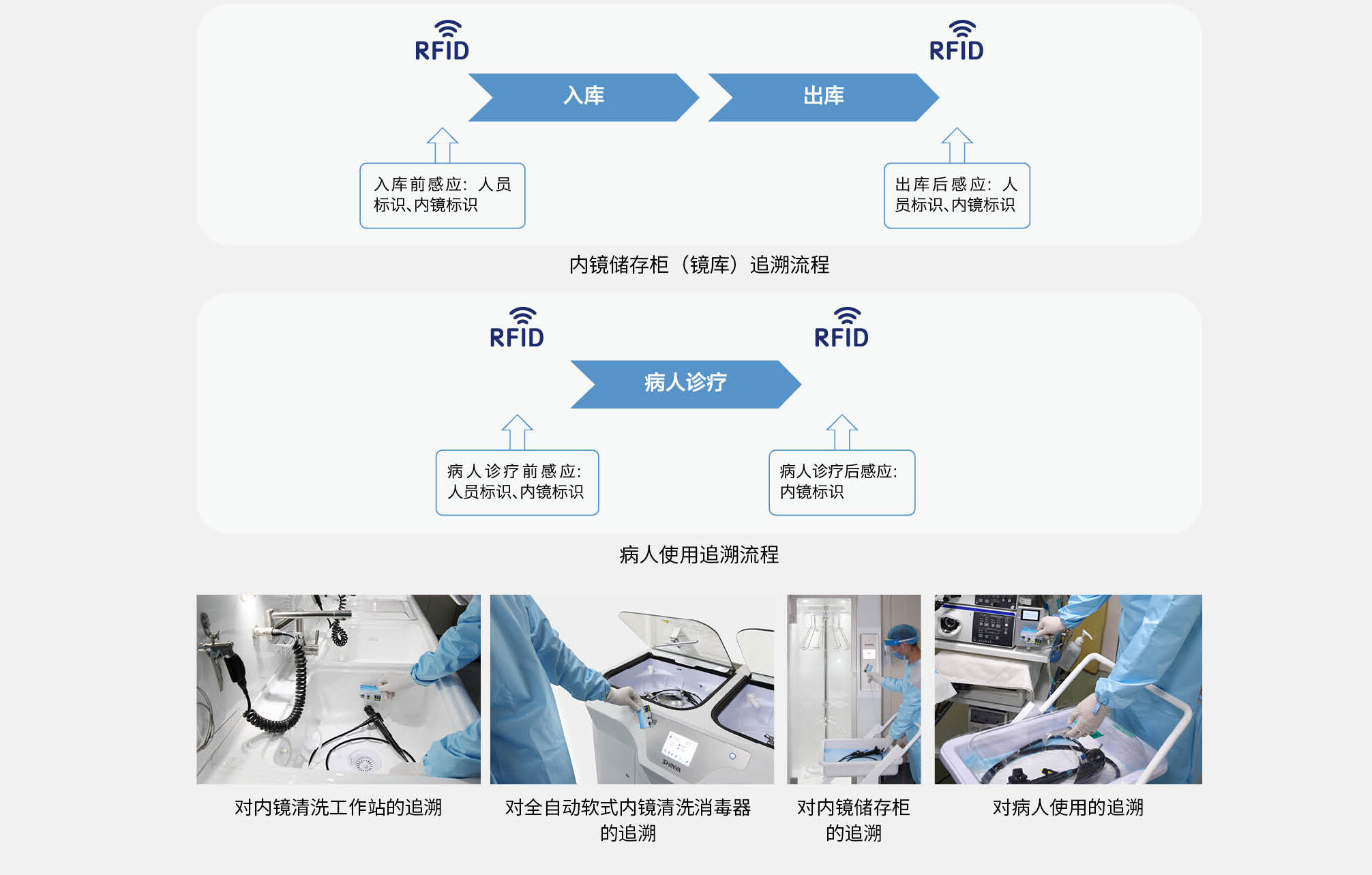 RFID

RFID

入库

出库

入库前感应：人员标识、内镜标识

出库后感应：人员标识、内镜标识

内镜储存柜（镜库）追溯流程

RFID

RFID

病人诊疗

病人诊疗前感应：人员标识、内镜标识

病人诊疗后感应：内镜标识

病人使用追溯流程

SHINVA

对内镜清洗工作站的追溯

对全自动软式内镜清洗消毒器的追溯

对内镜储存柜的追溯

对病人使用的追溯